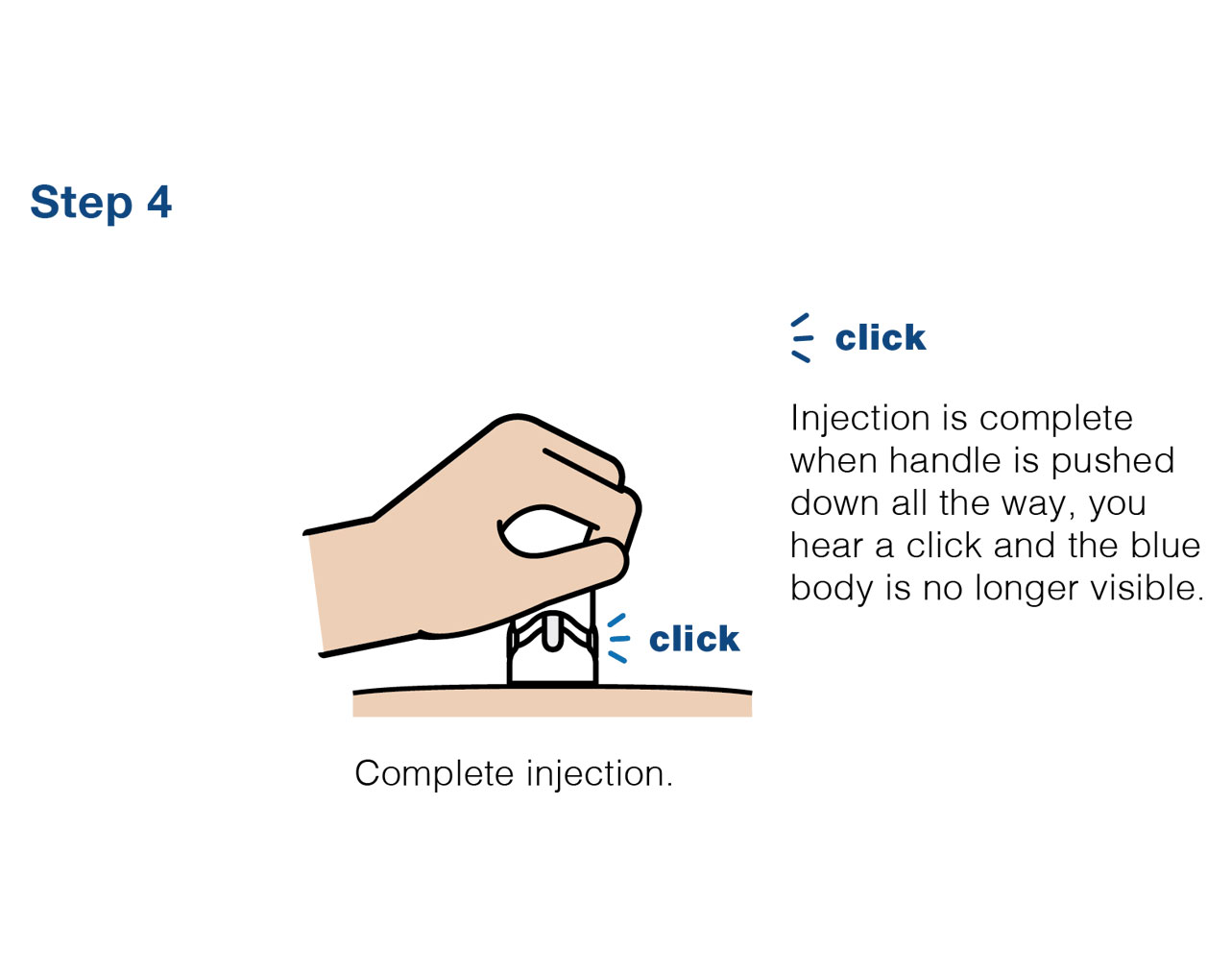 Step 4

click

Complete injection.

click

Injection is complete when handle is pushed down all the way, you hear a click and the blue body is no longer visible.