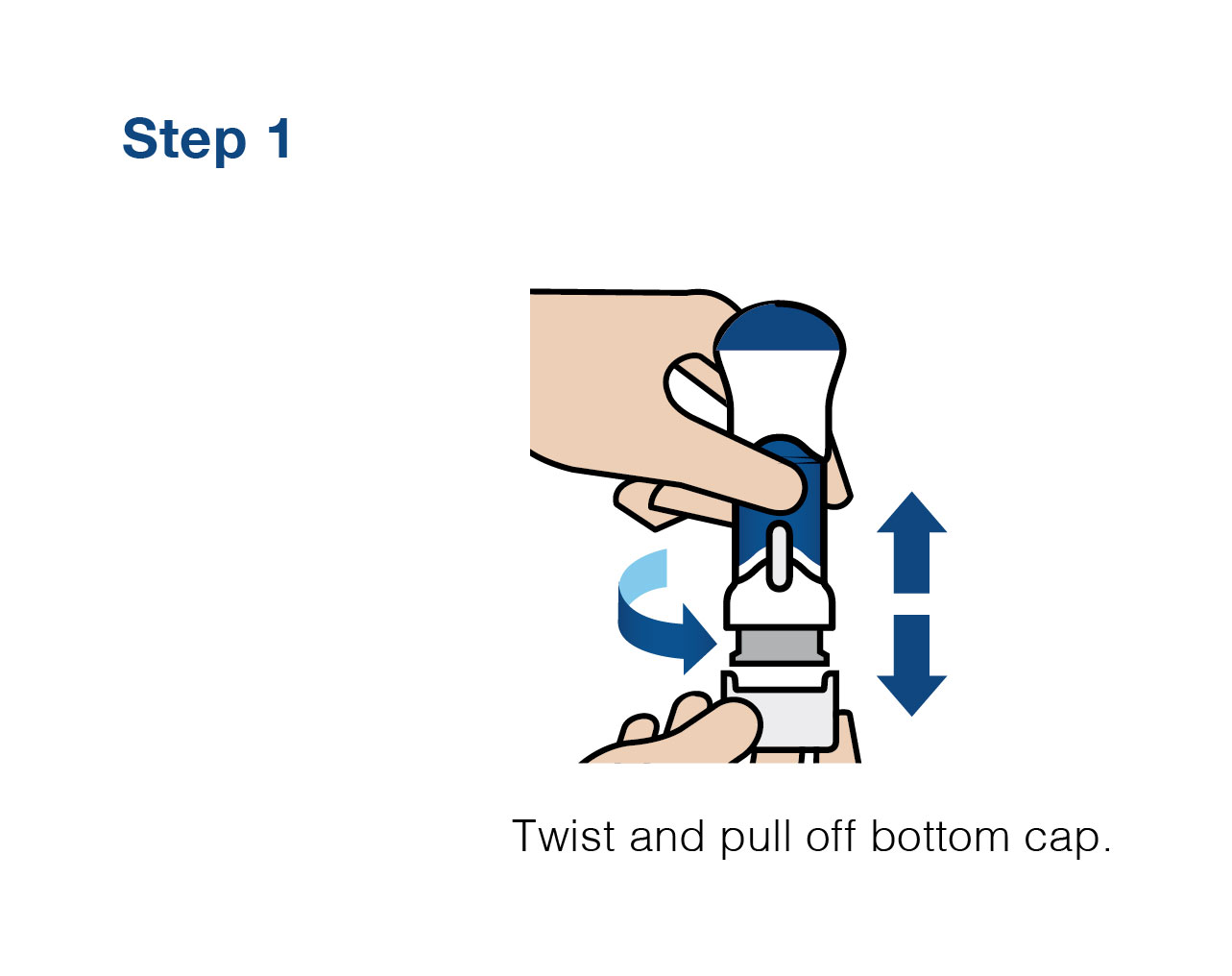 Step 1

Twist and pull off bottom cap.